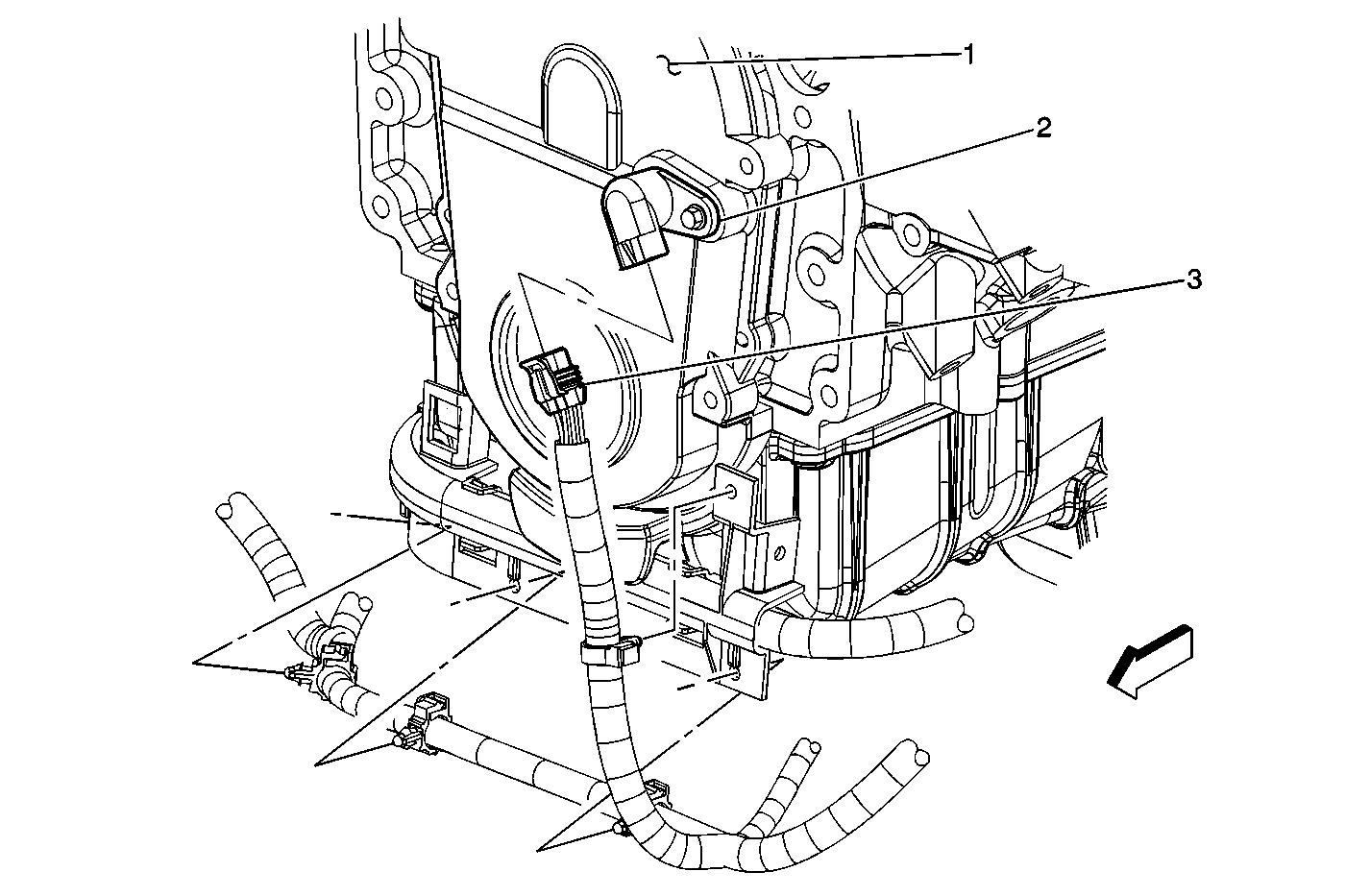 1
2
3