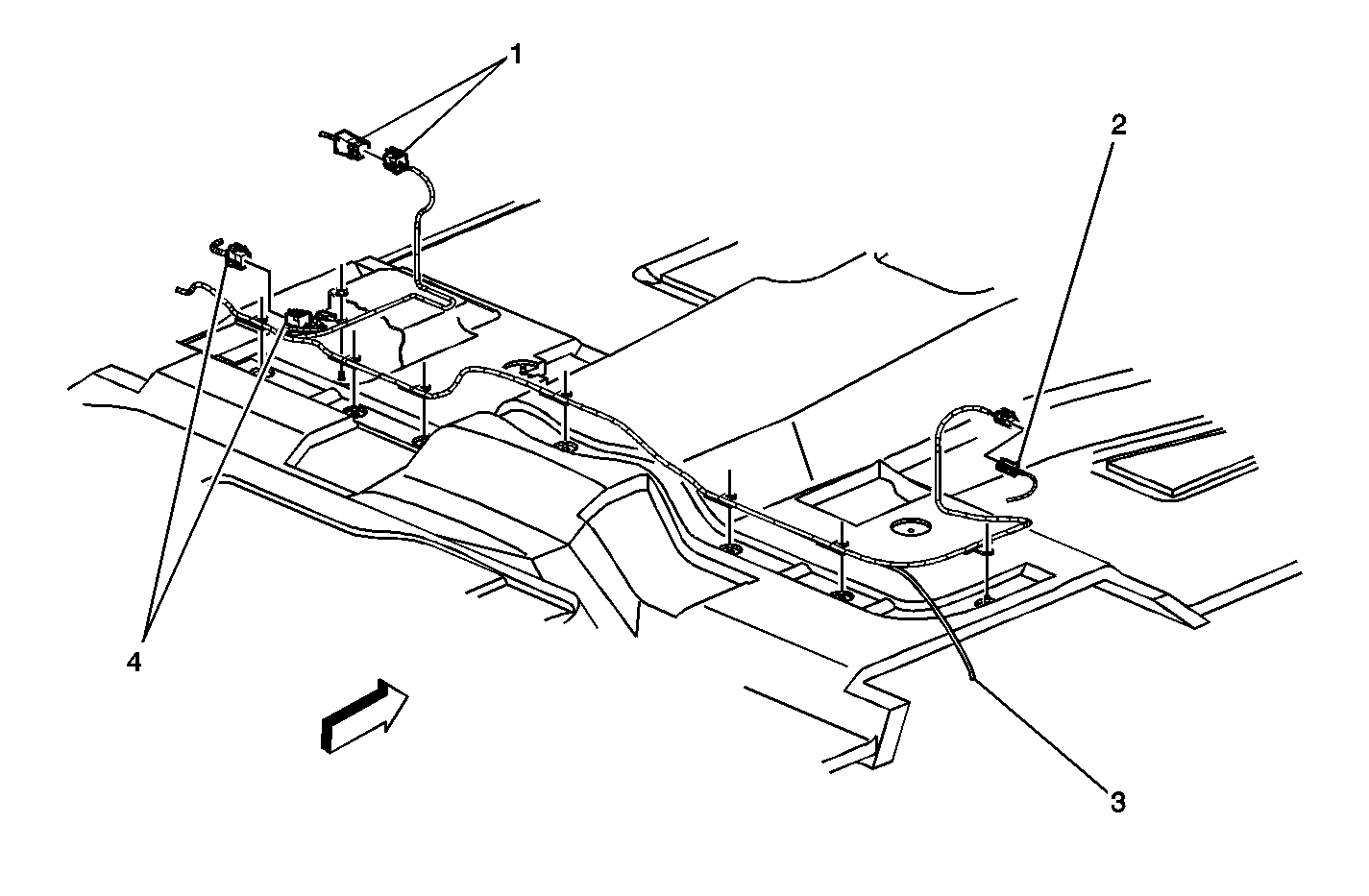 1
2
4
3