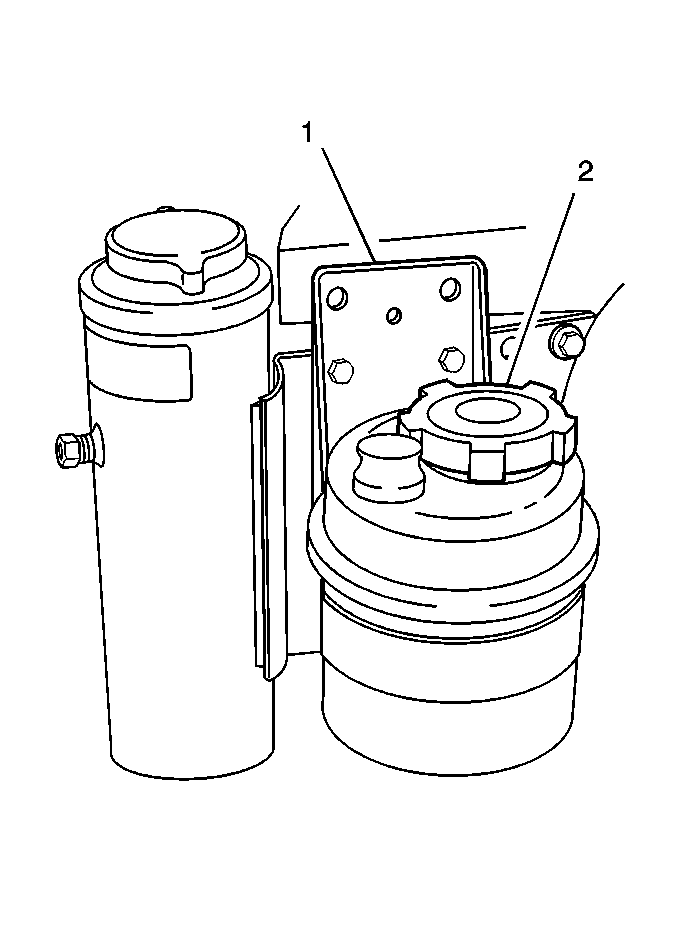 1
2