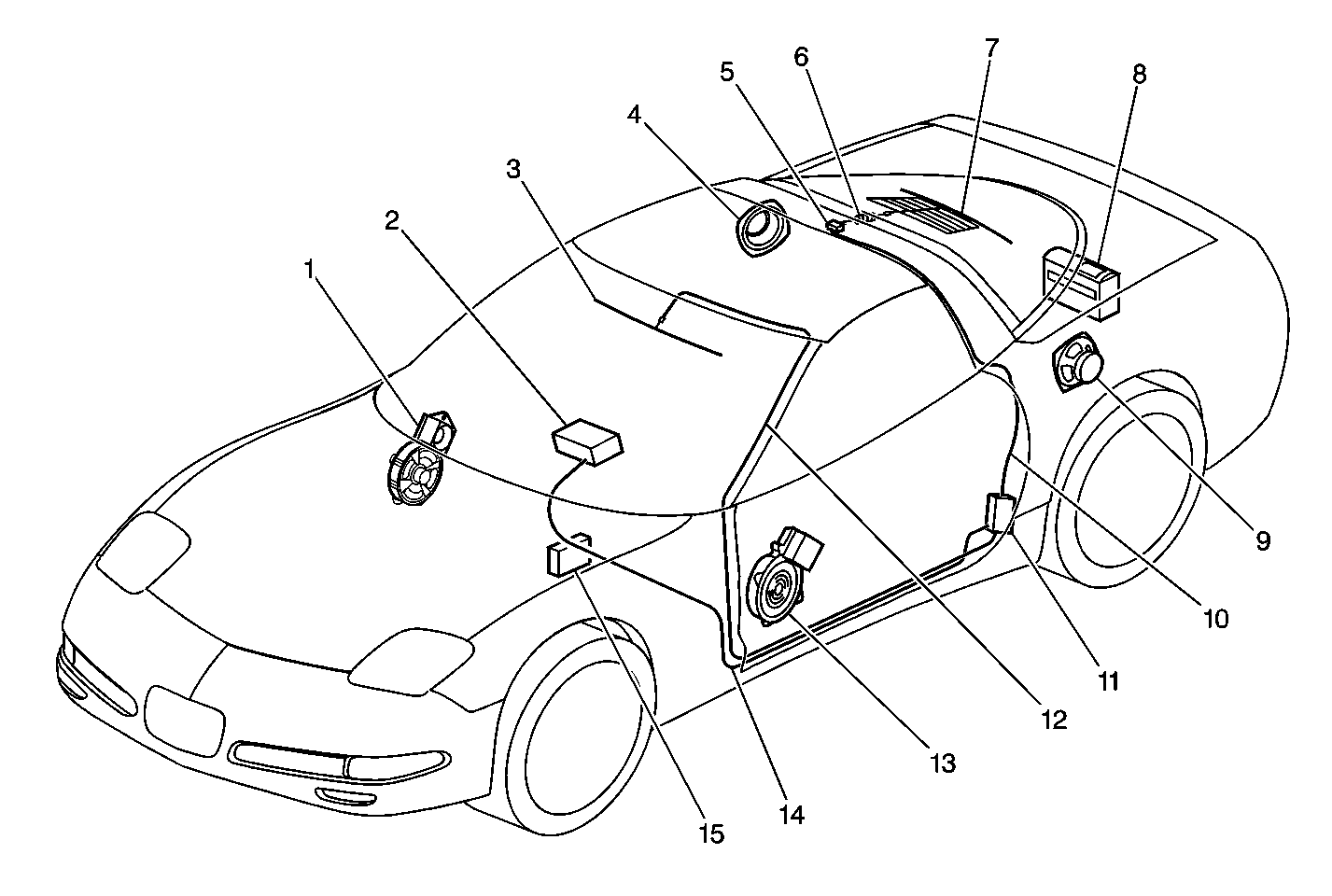 1
2
3
4
5
6
7
8
9
10
11
12
13
14
15