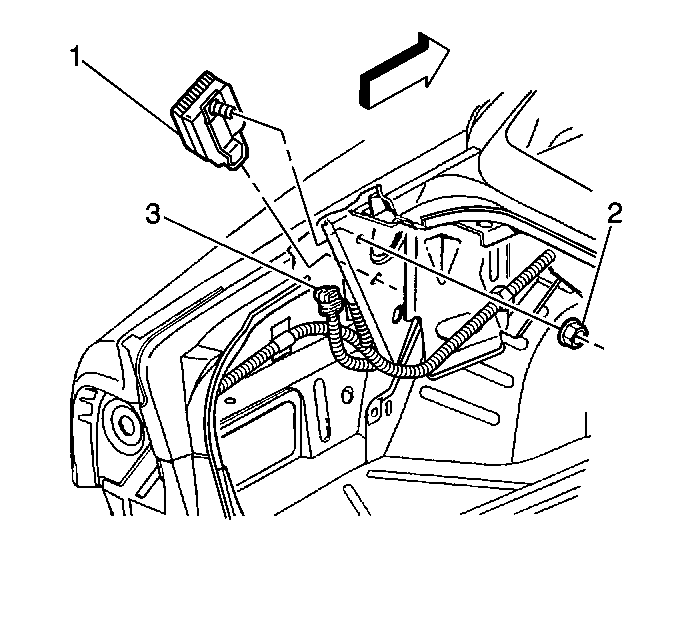 1
3
2