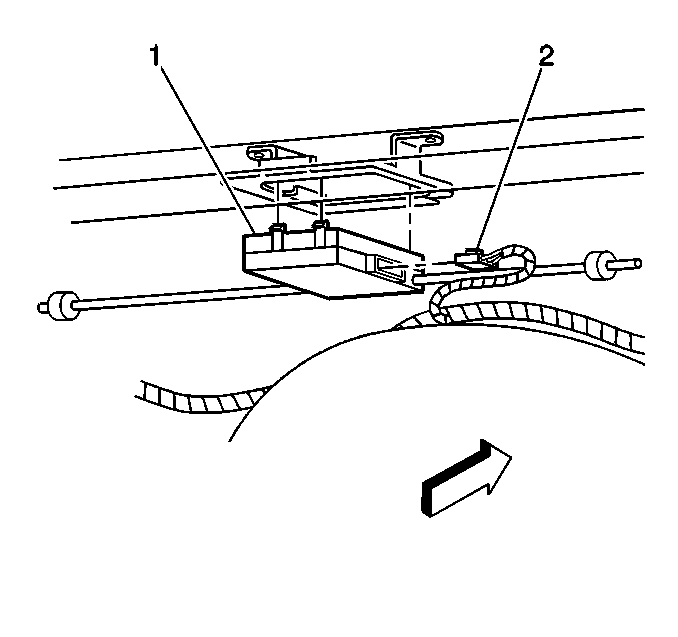 1
2