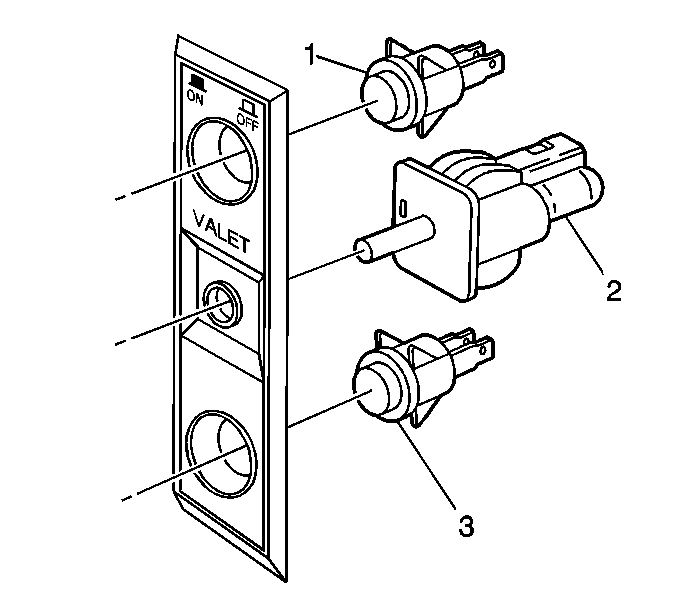 ON
OFF
VALET
1
2
3