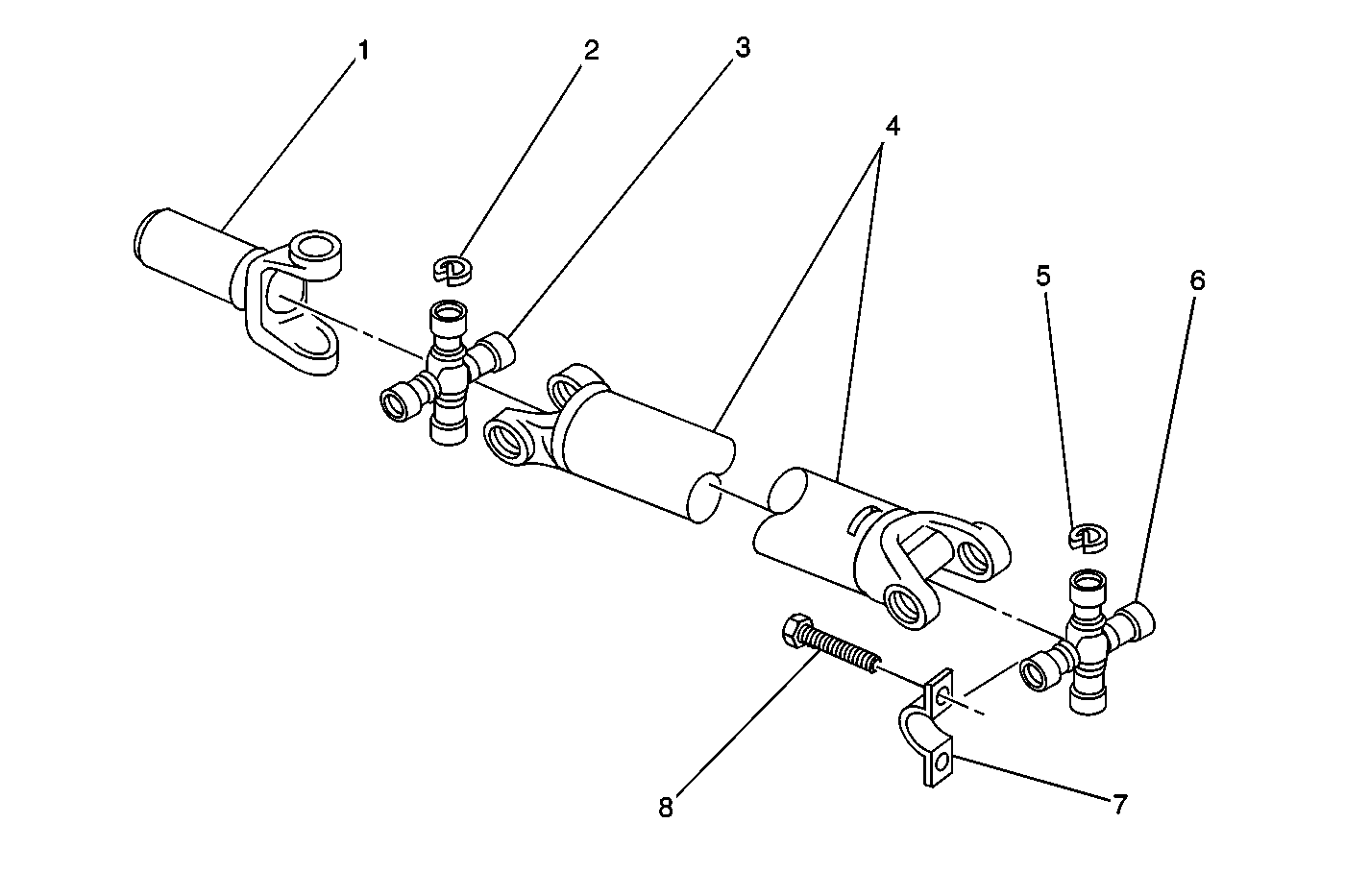 1
2
3
4
5
6
8
7