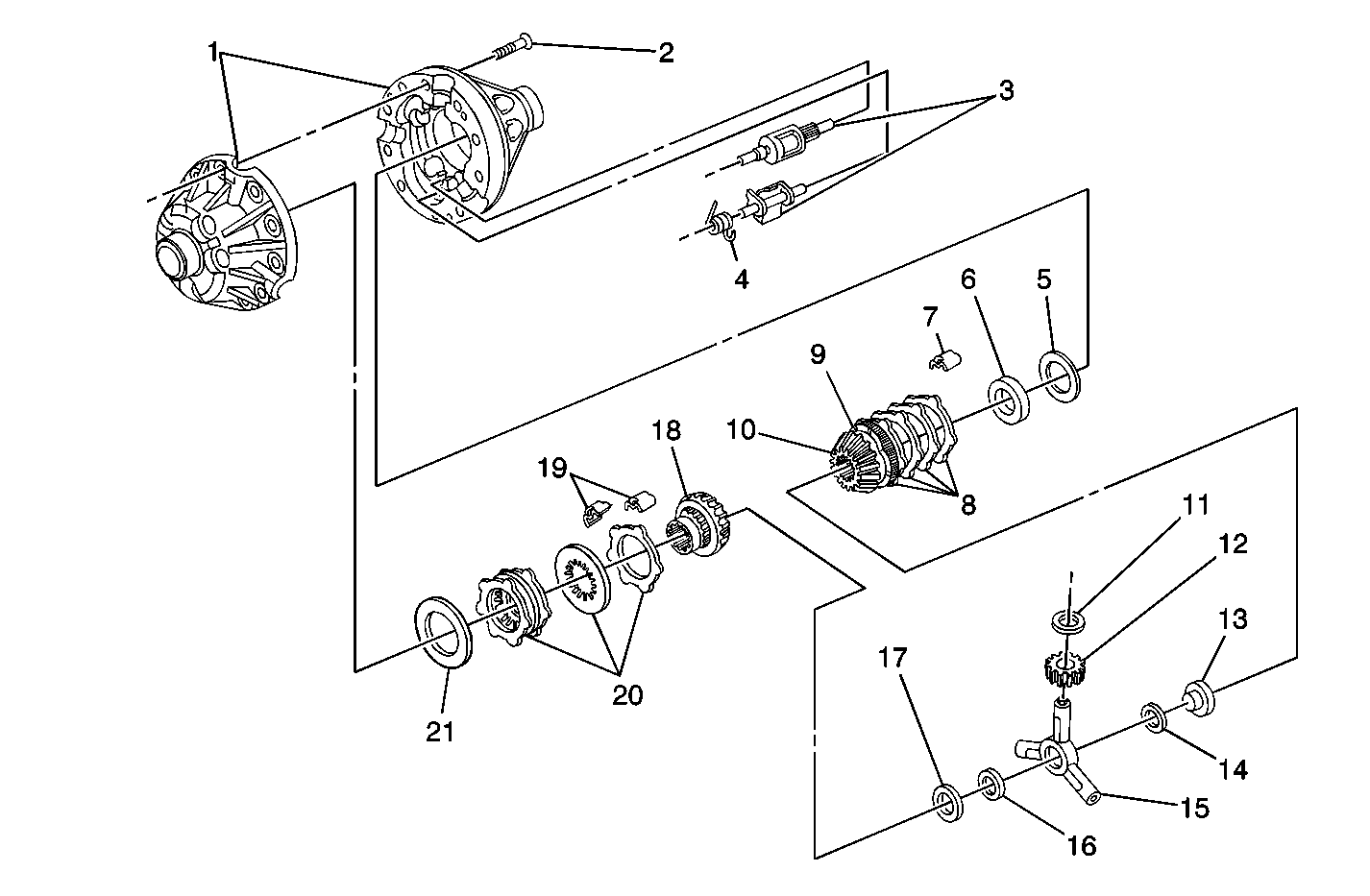 1
2
3
4
6
5
7
9
10
8
18
19
11
12
13
17
14
15
16
20
21