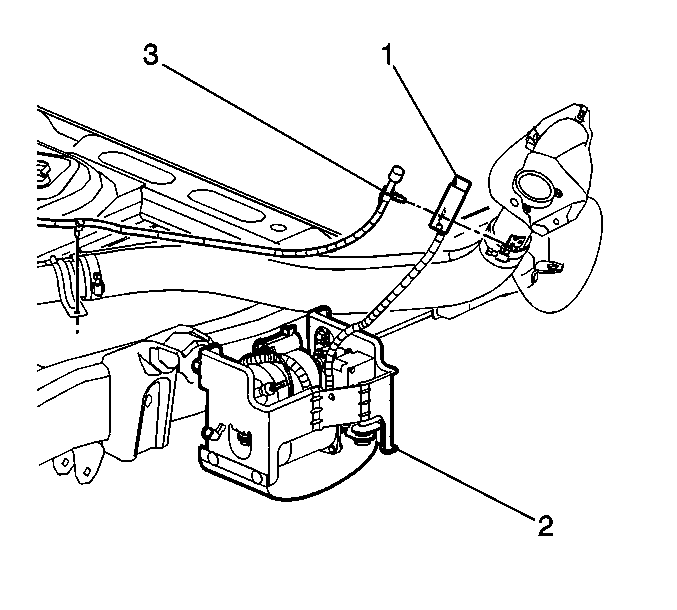 3
1
2