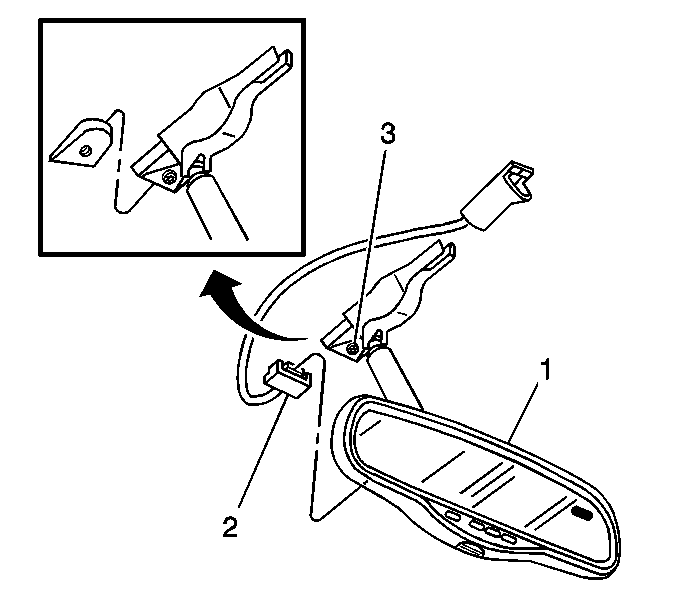 3
1
2