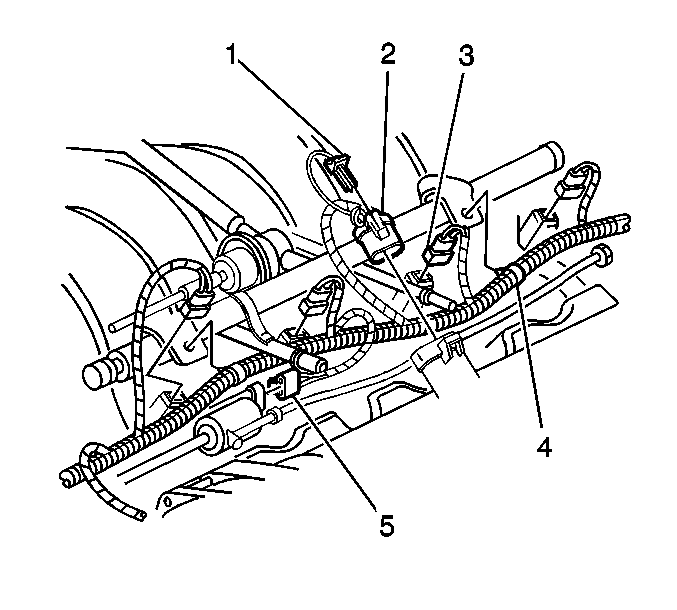 1
2
3
4
5