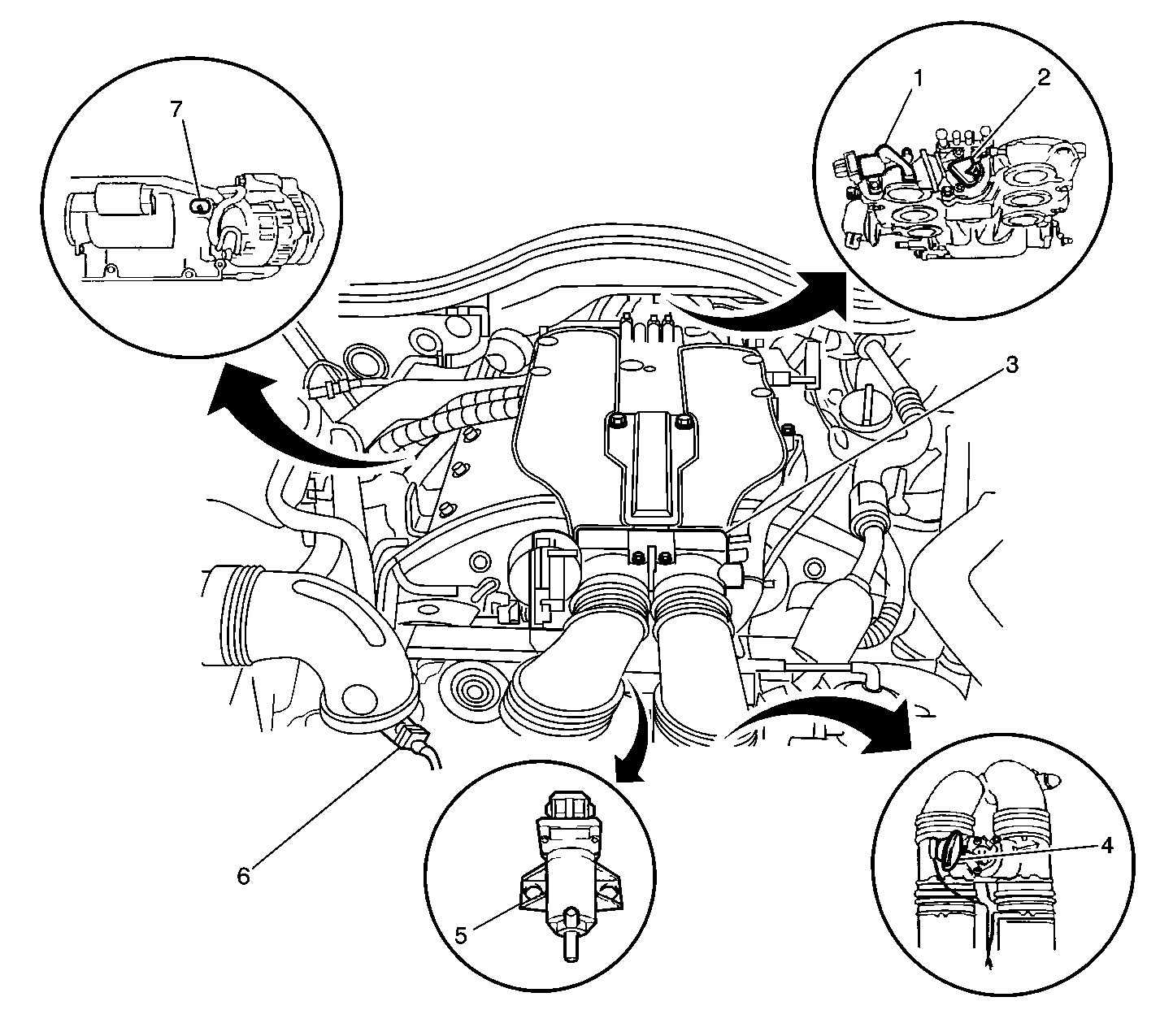 7
1
2
3
6
5
4