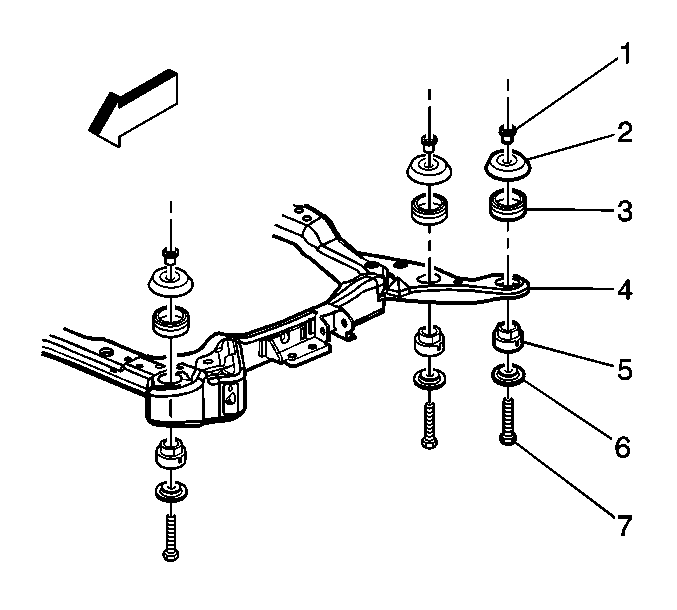 1
2
3
4
5
6
7