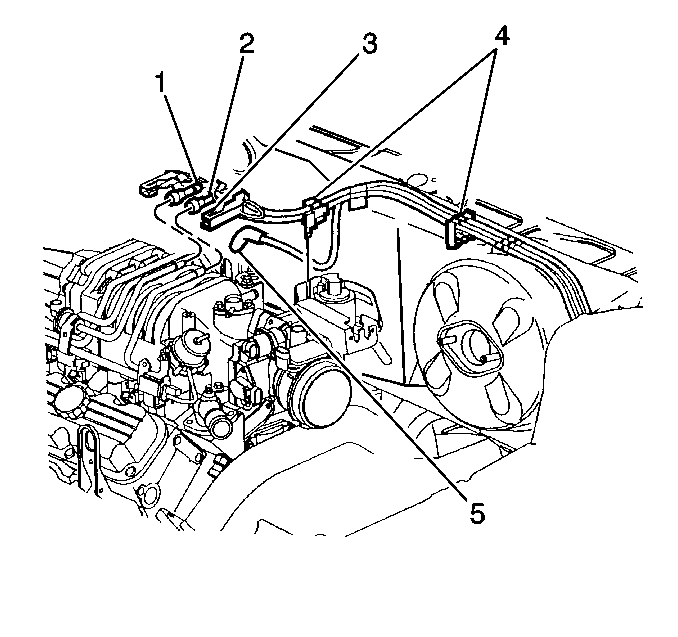 1
2
3
4
5