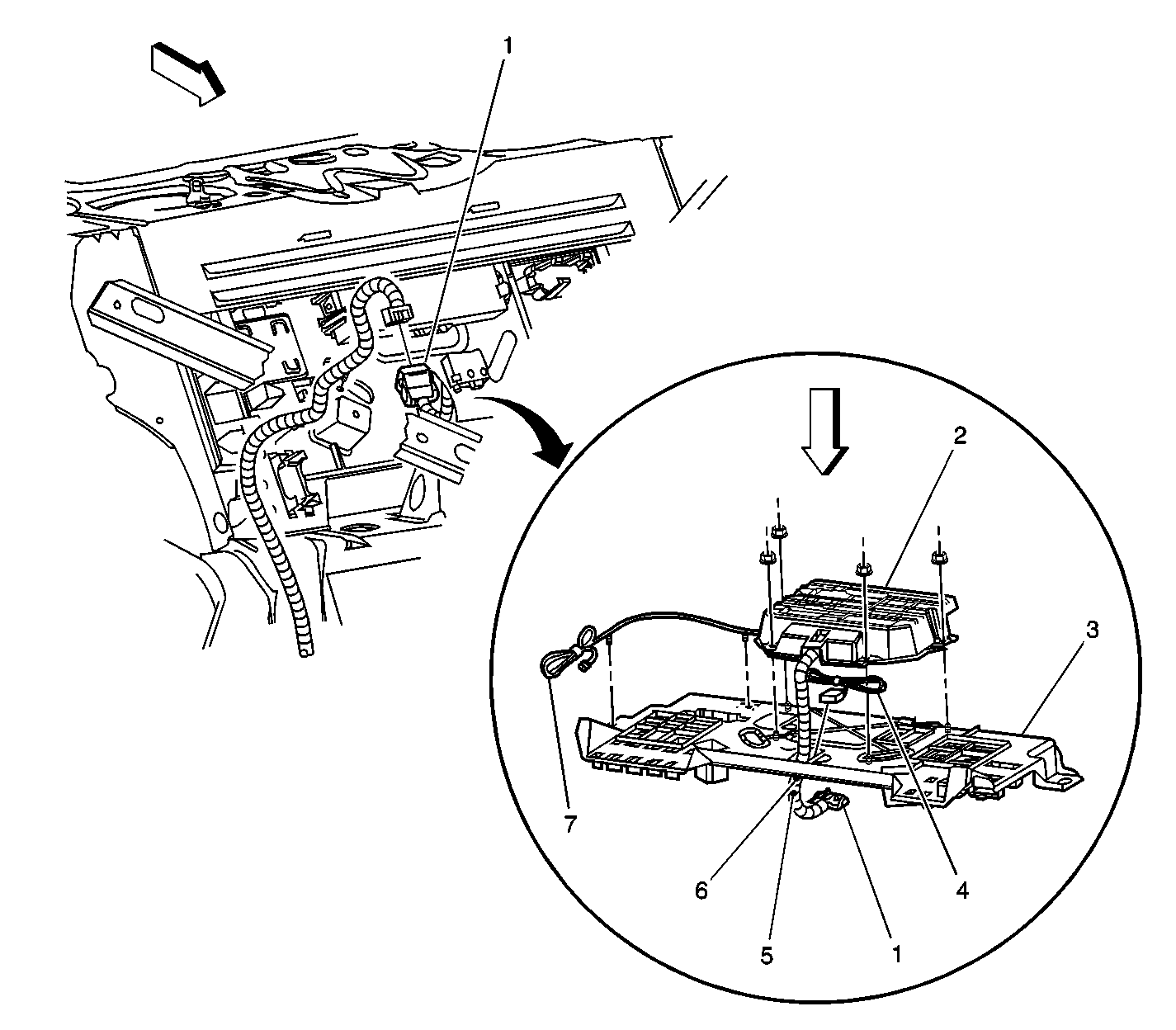 1
2
3
7
6
4
5
1