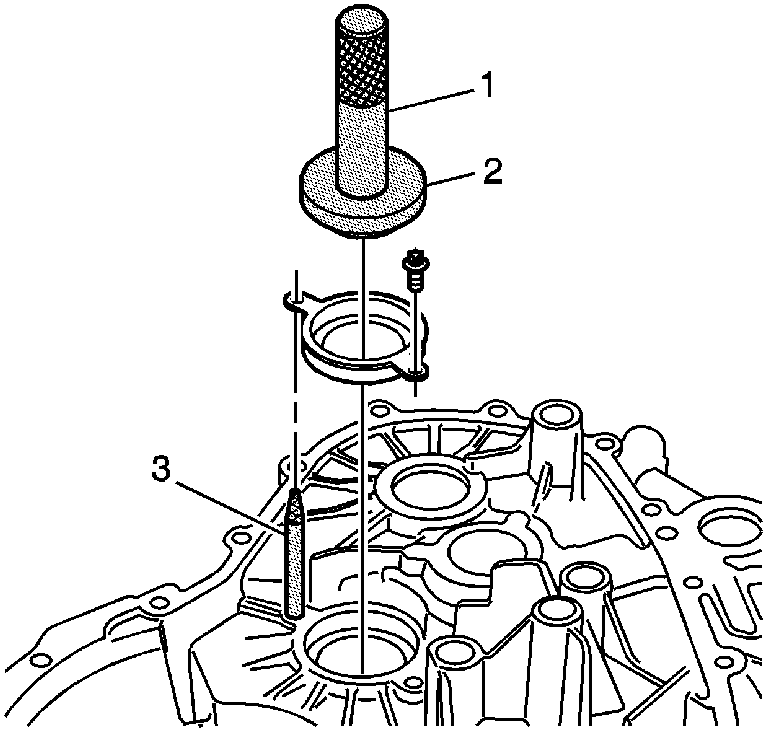 1
2
3