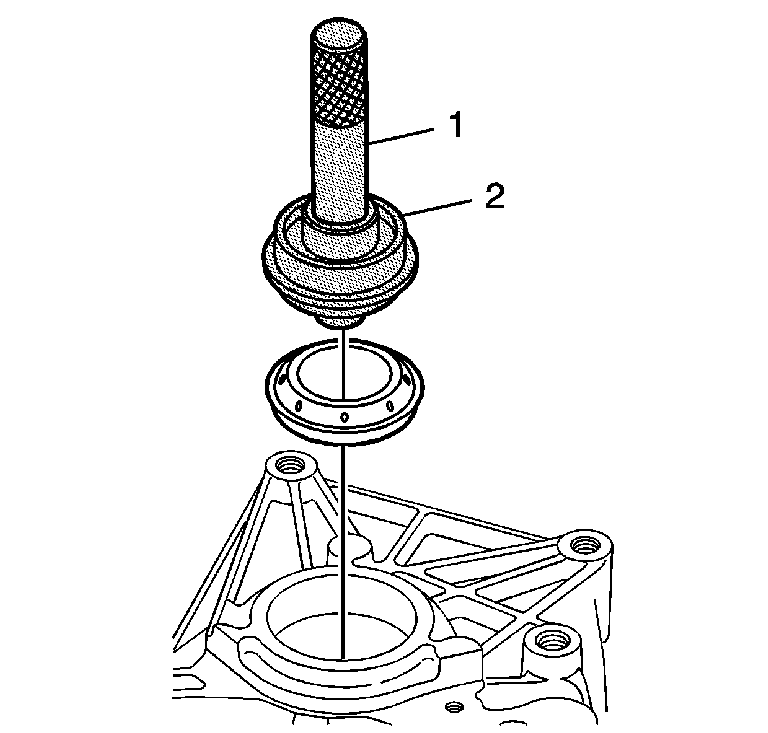 1
2