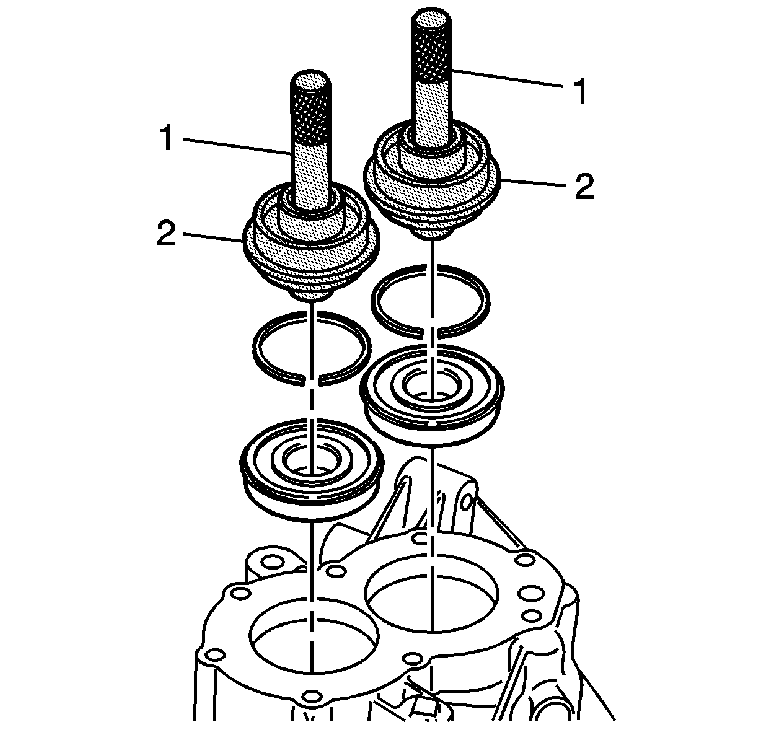 1
1
2
2