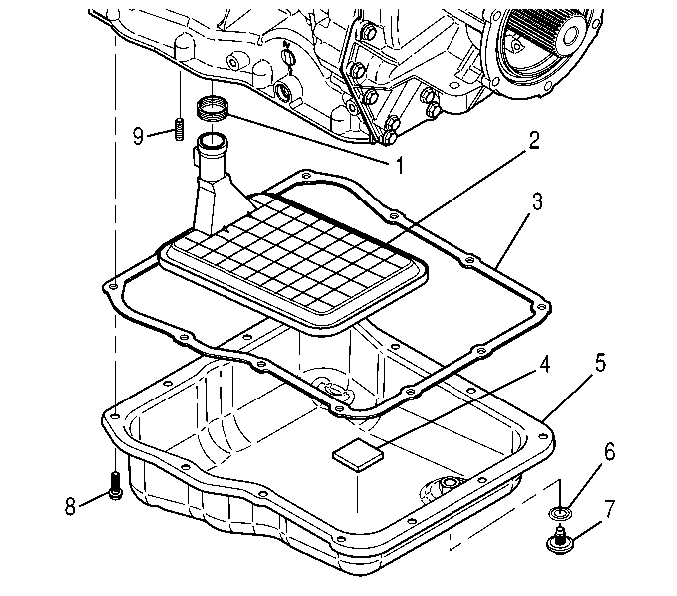 9
1
2
3
4
5
6
7
8