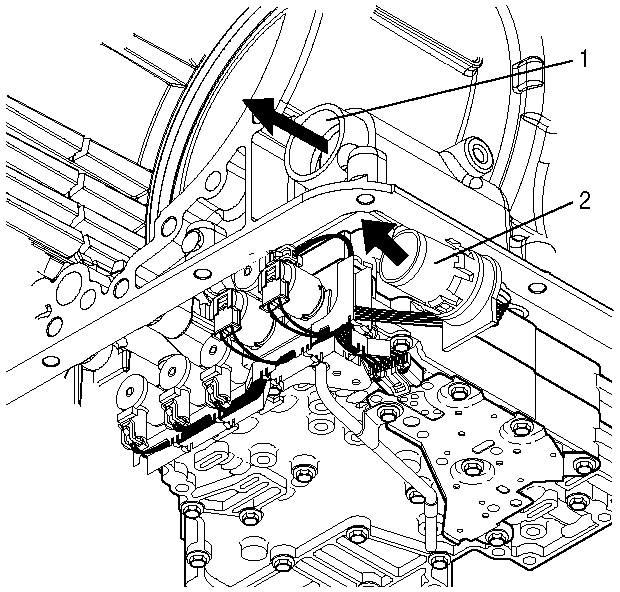 1
2