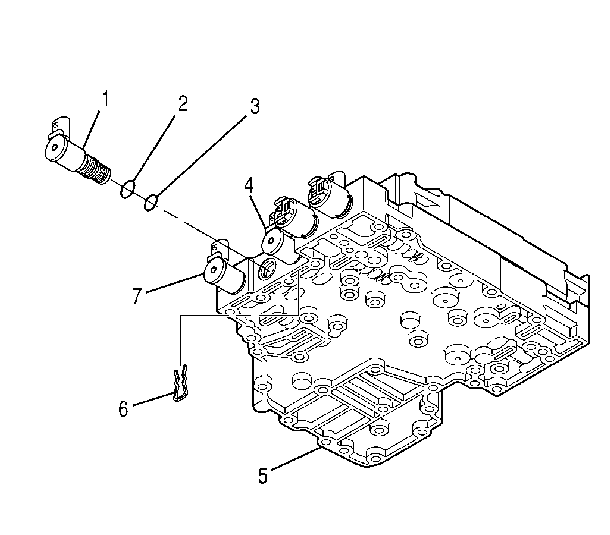 1
2
3
4
7
6
5