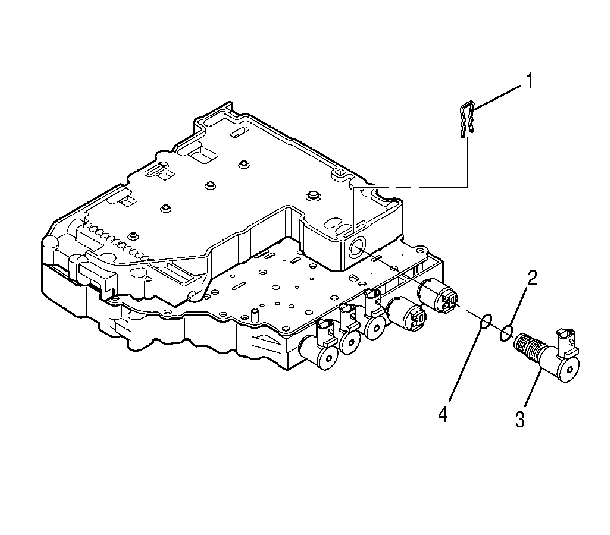 1
2
4
3