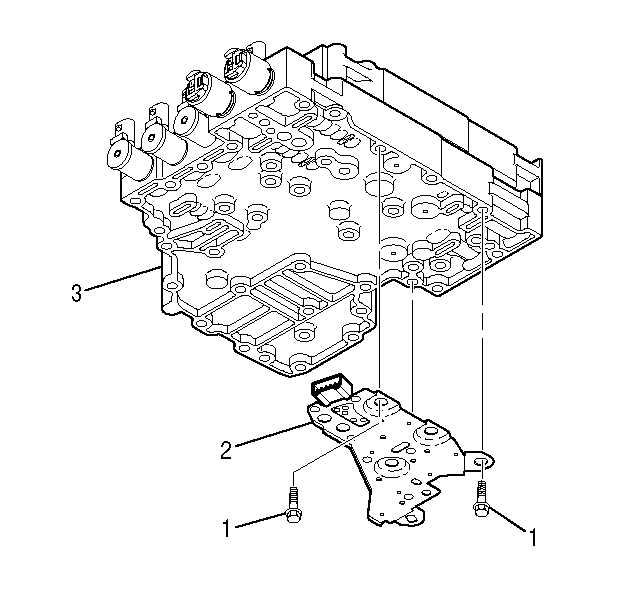 3
2
1
1