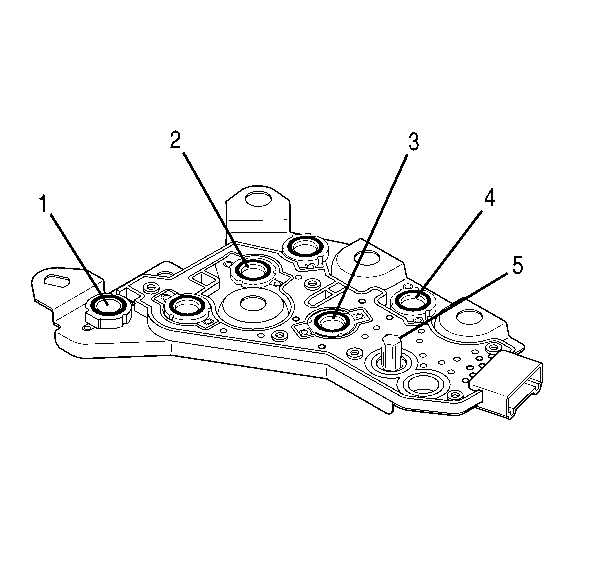 1
2
3
4
5