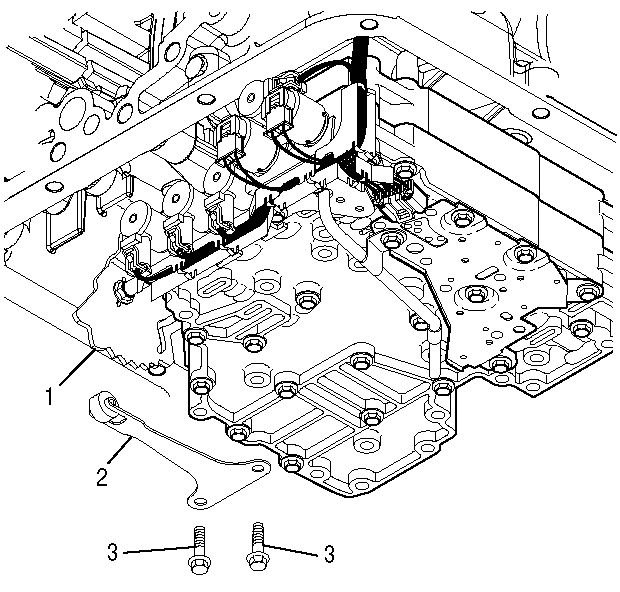 1
2
3
3