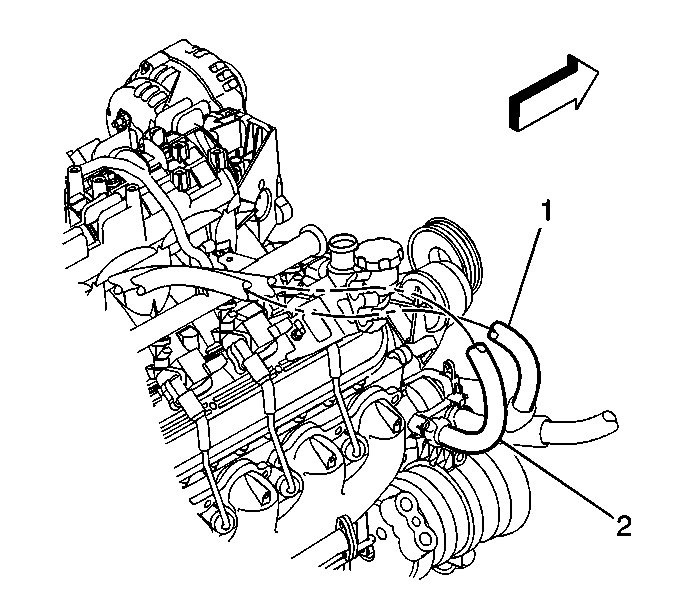 1

2