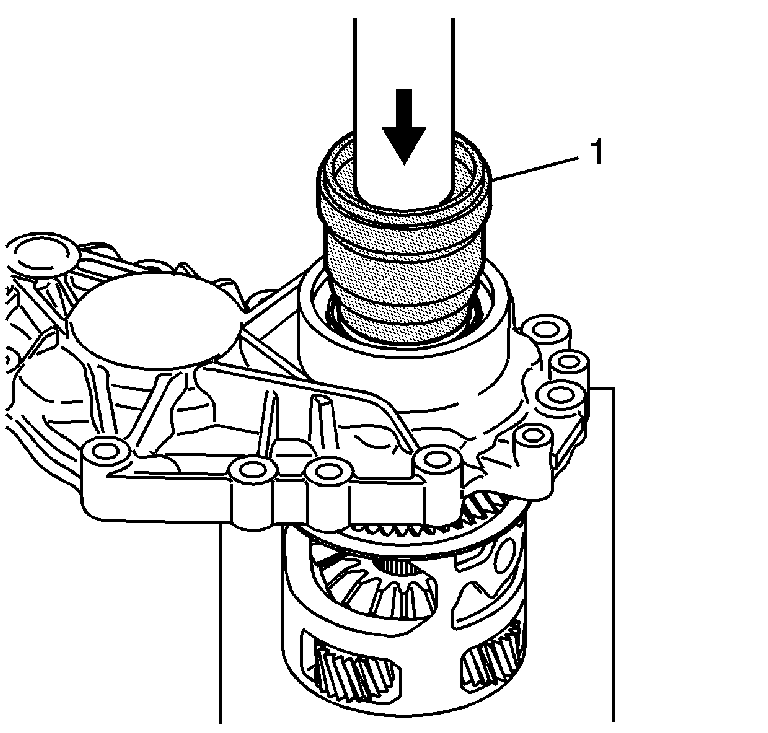 1