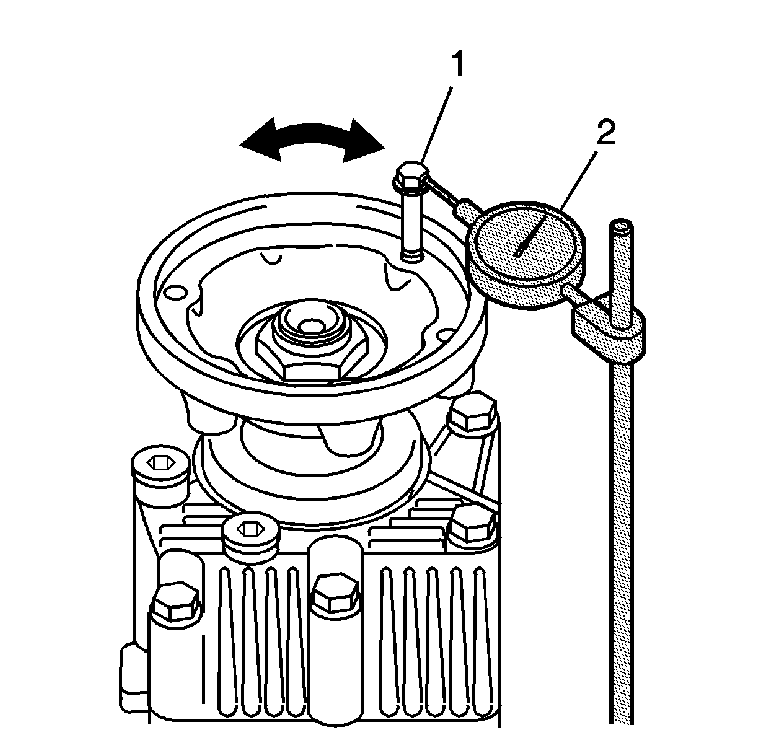 1
2