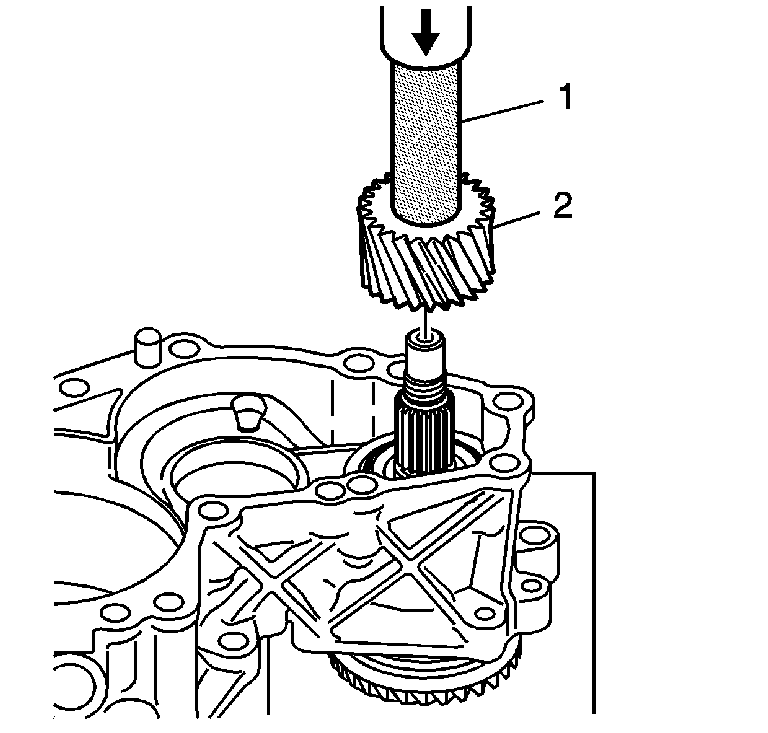 1
2