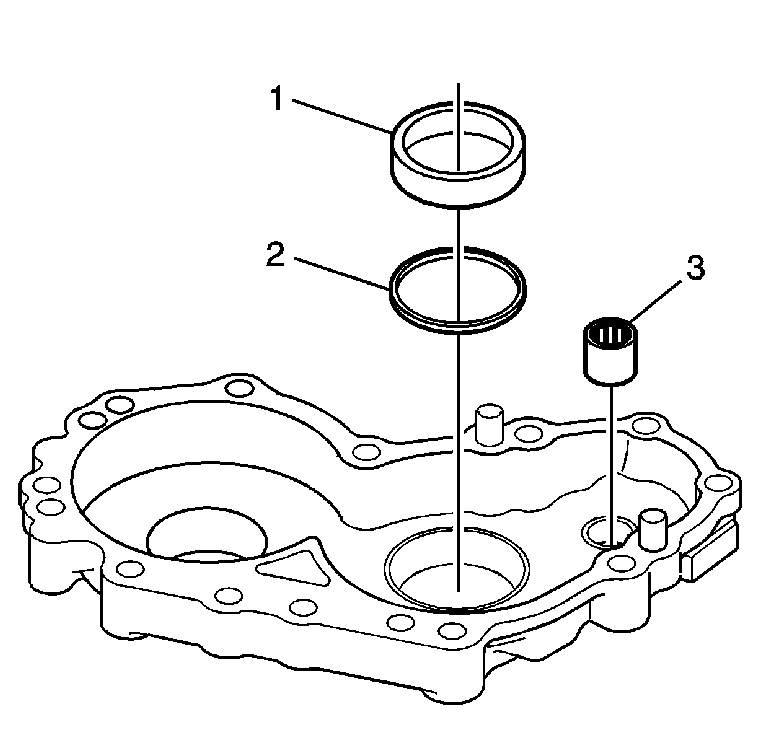 1
2
3