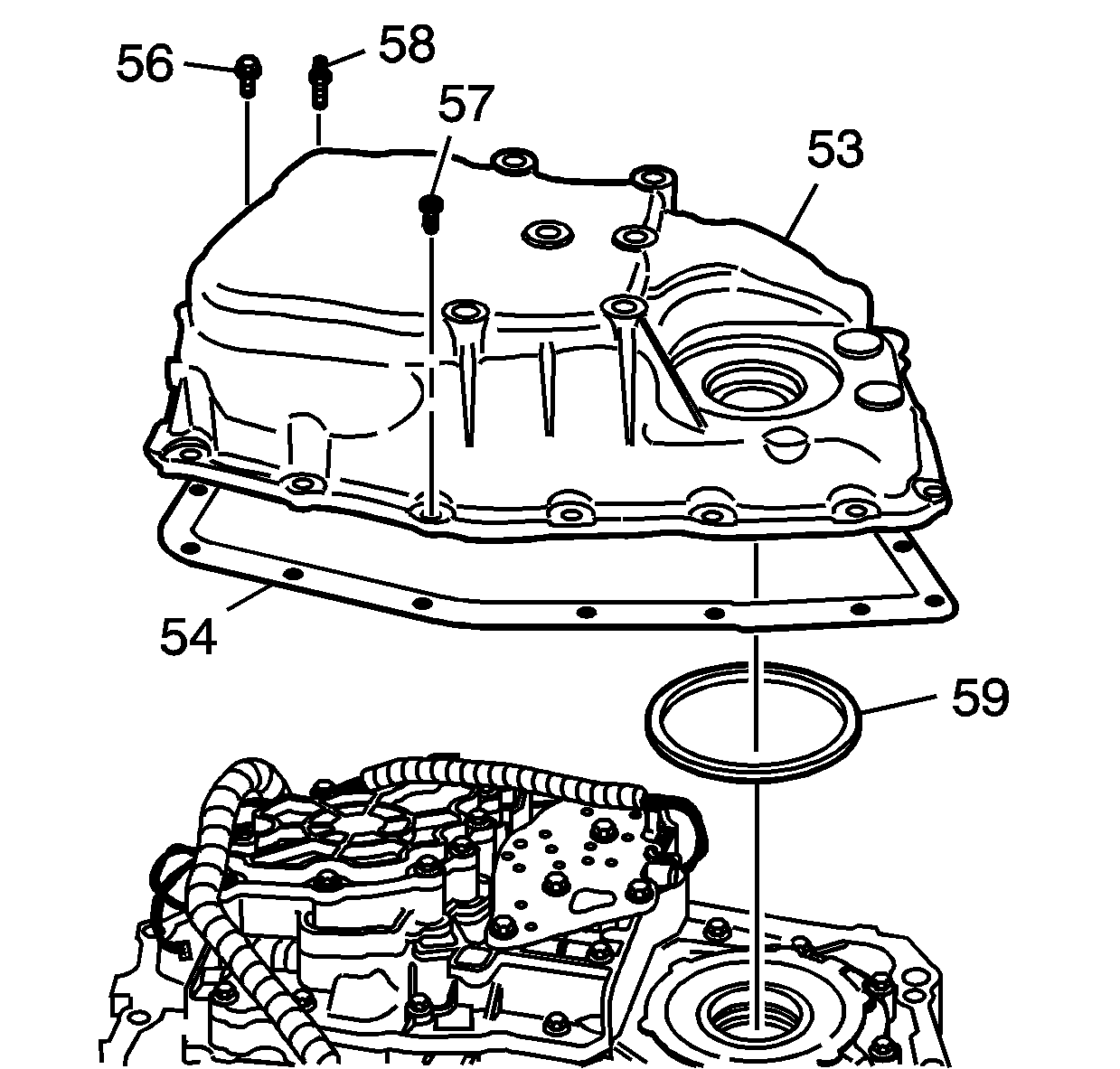 56
58
57
53
54
59