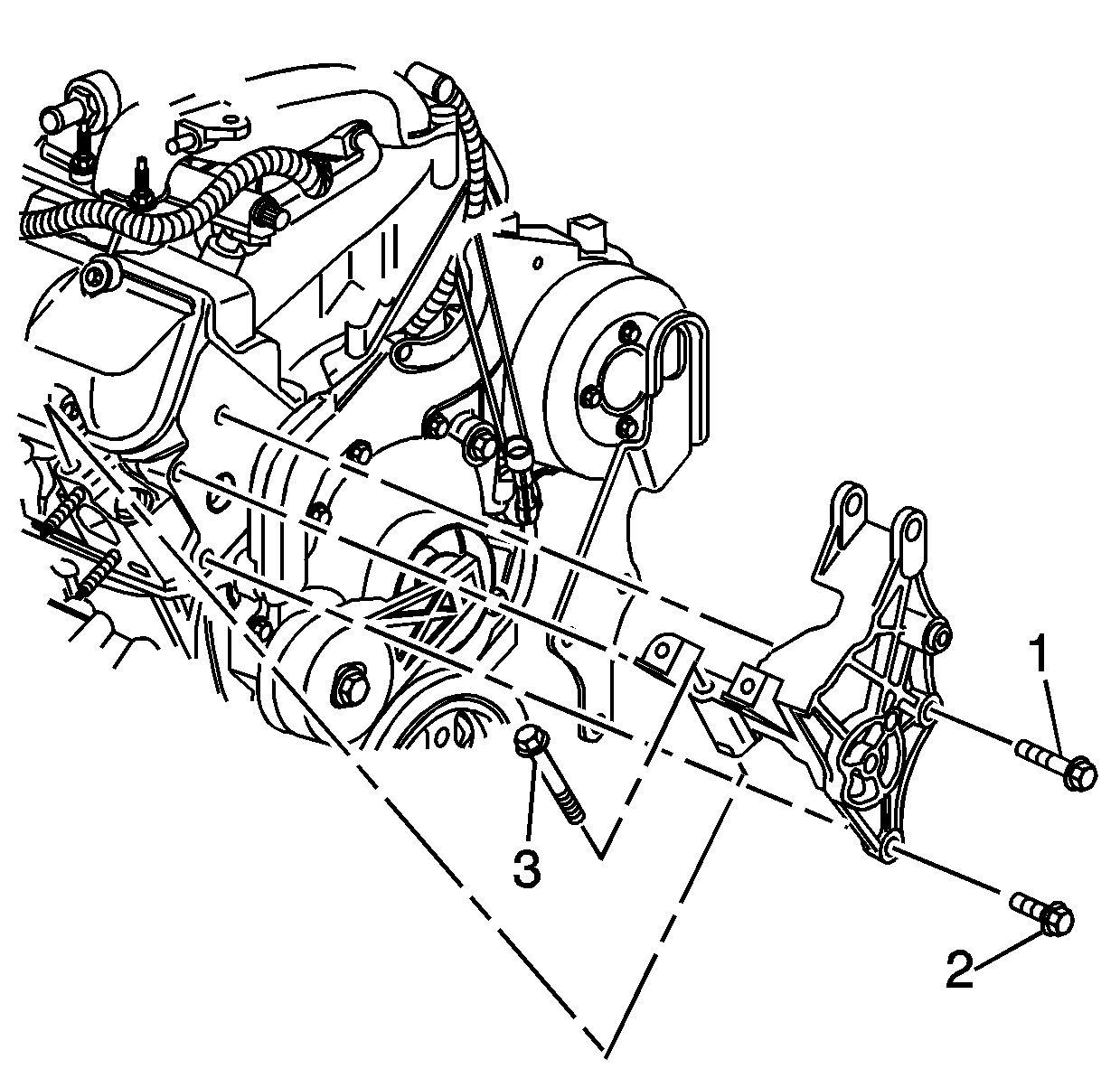 1
3
2