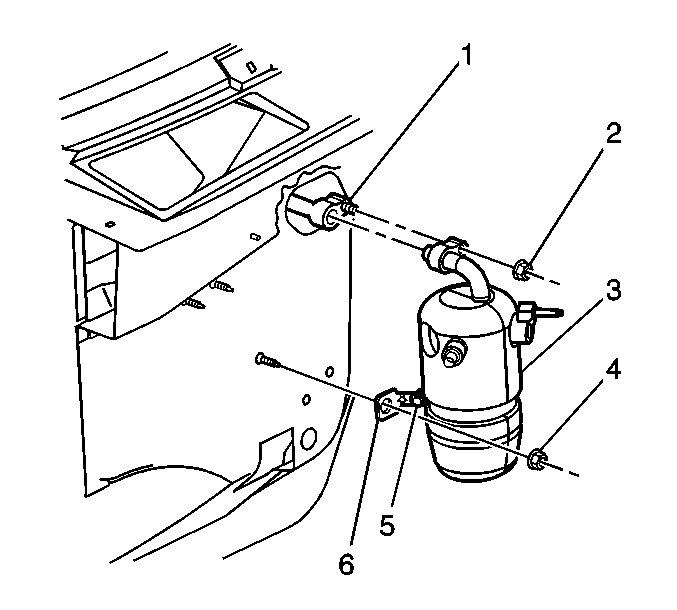 1
2
3
4
5
6