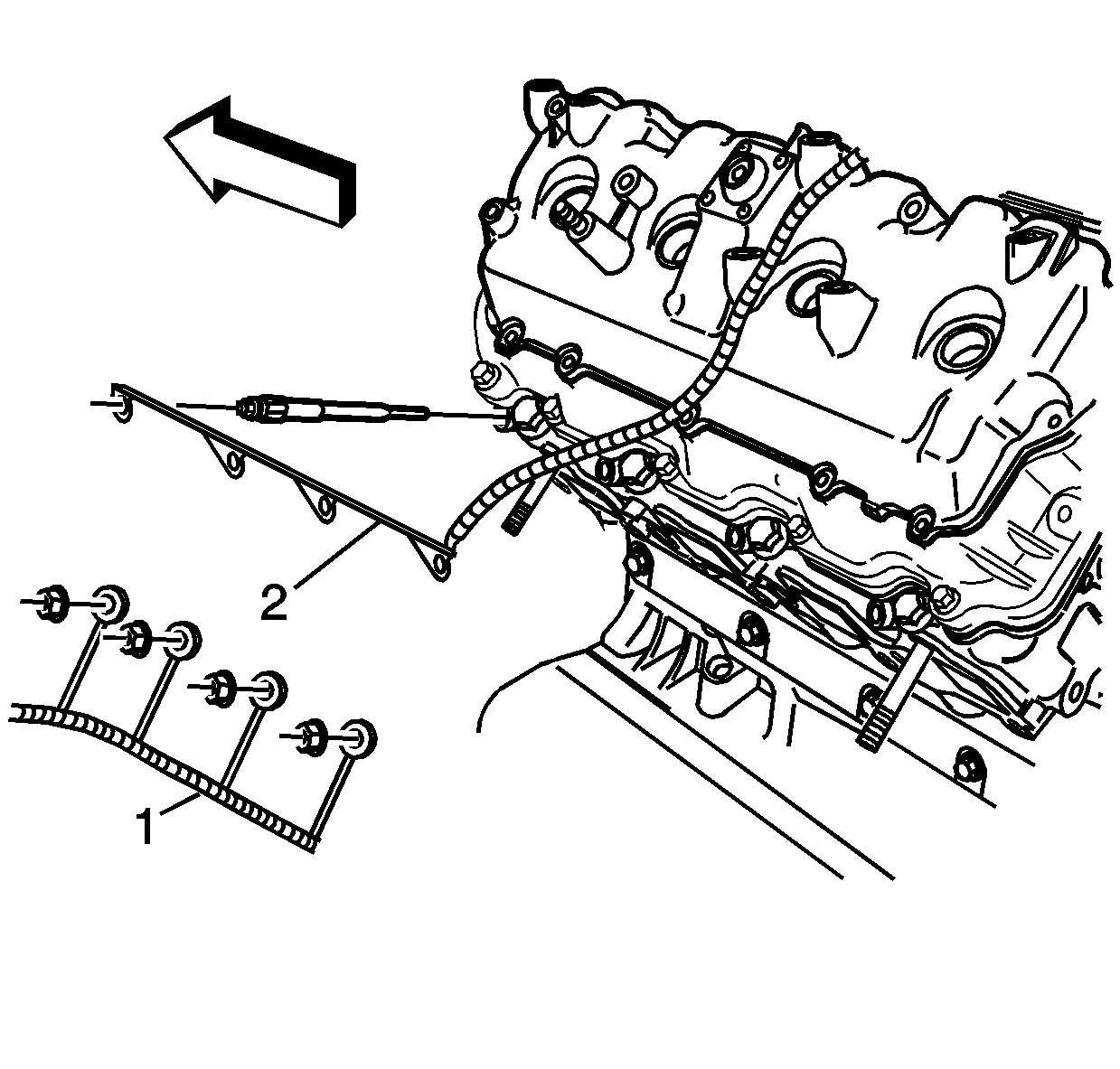 2

1