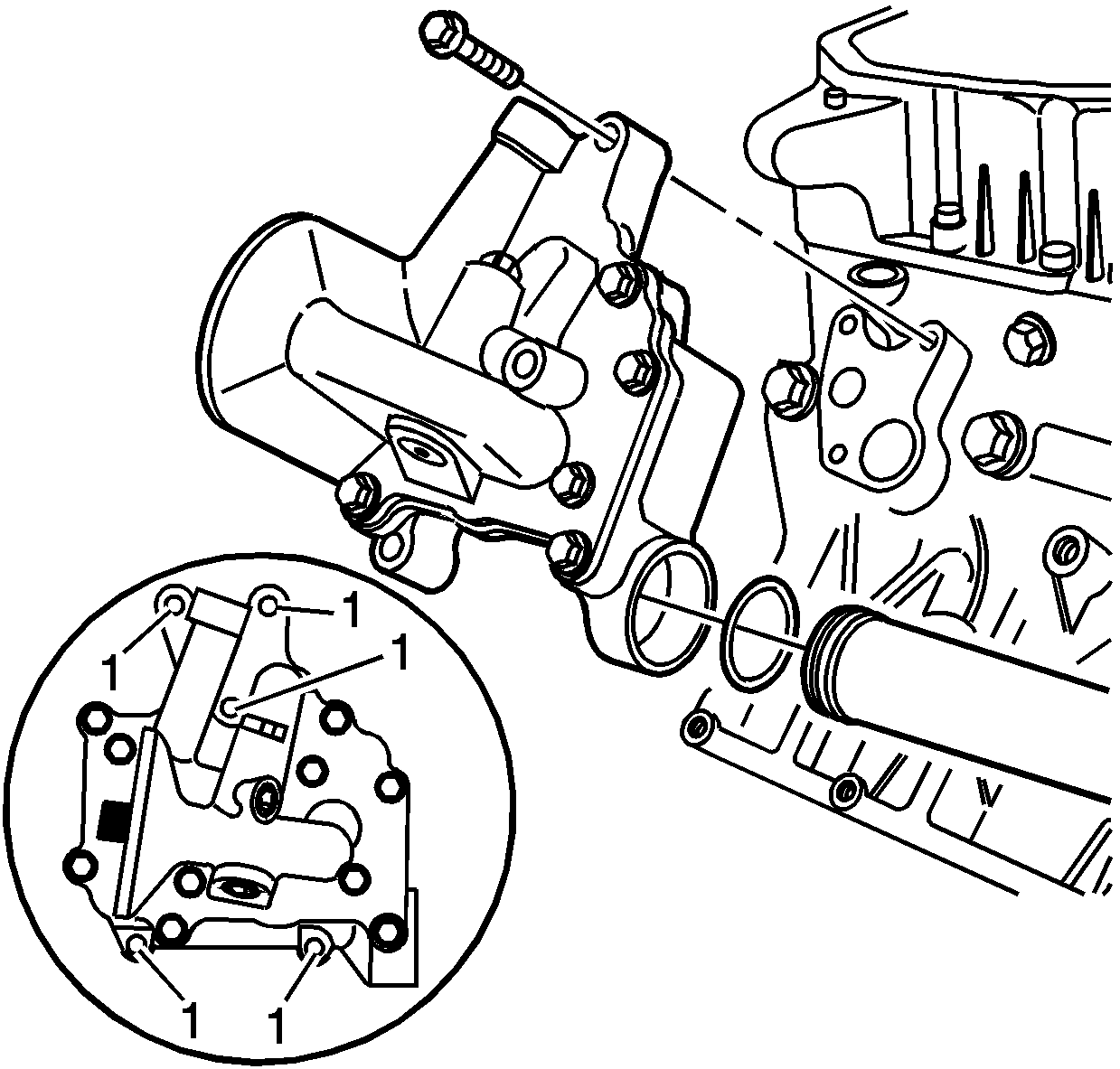 1
1
1
1
1