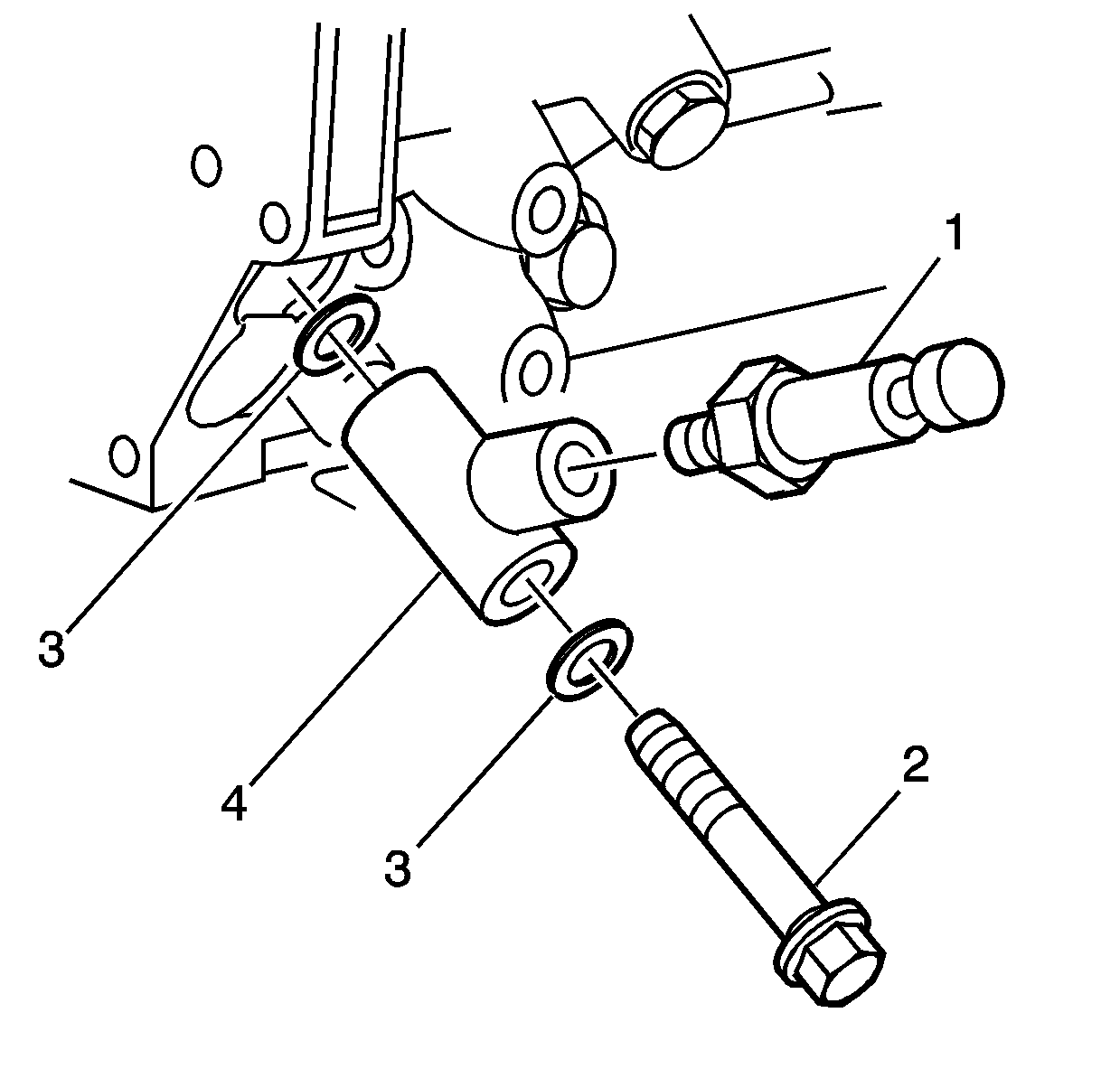 1
3
4
3
2