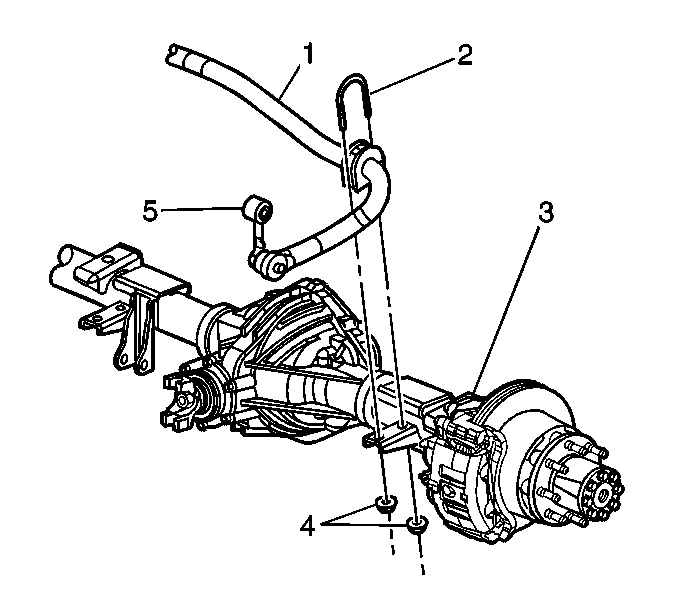 1
2
5
3
4