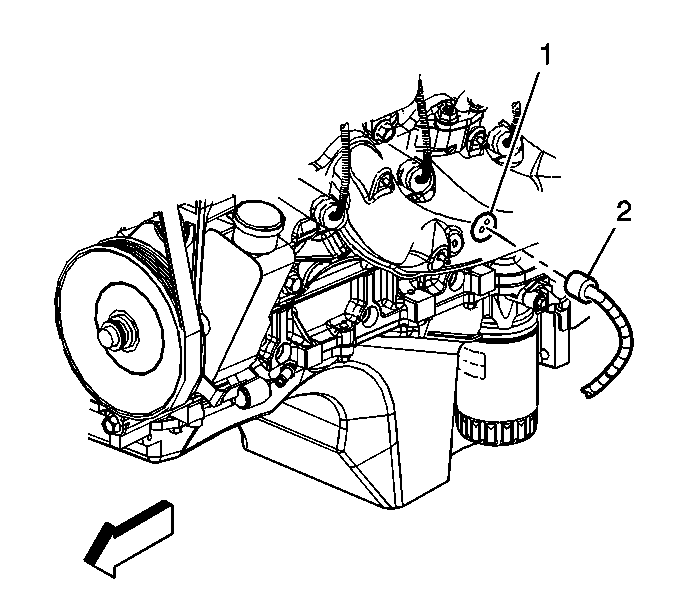 1
2