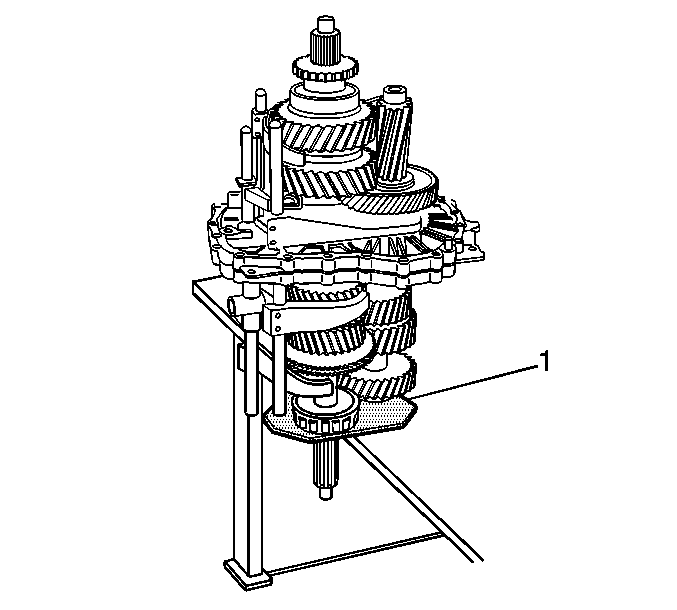 1