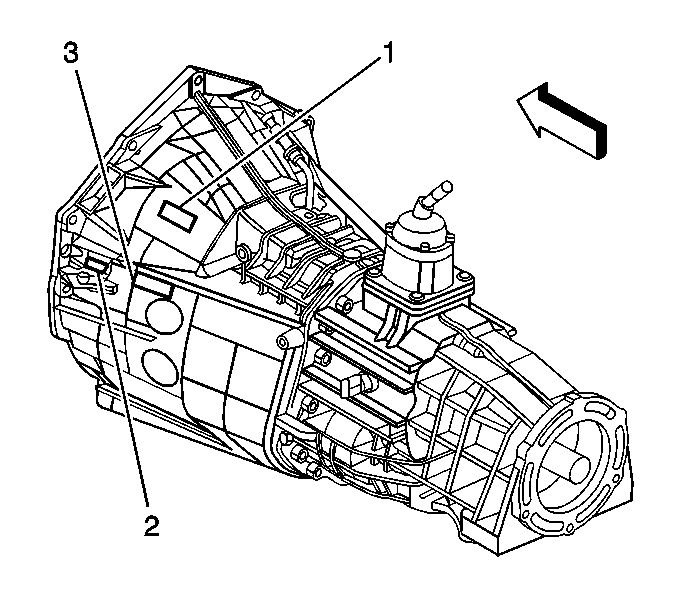 3
1
2