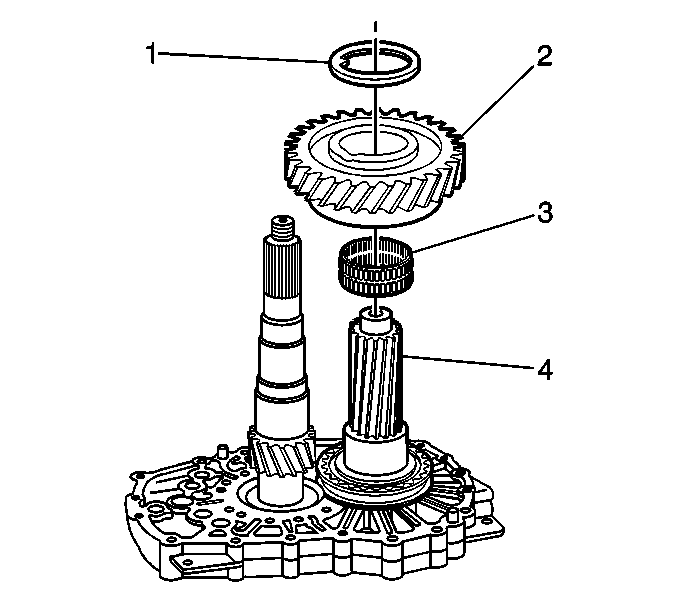 1
2
3
4