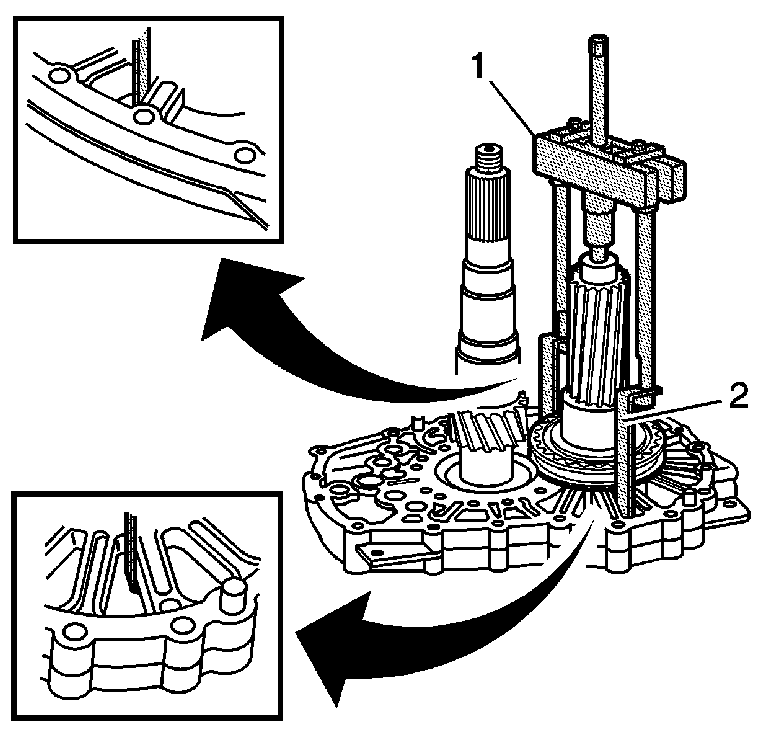 1
2