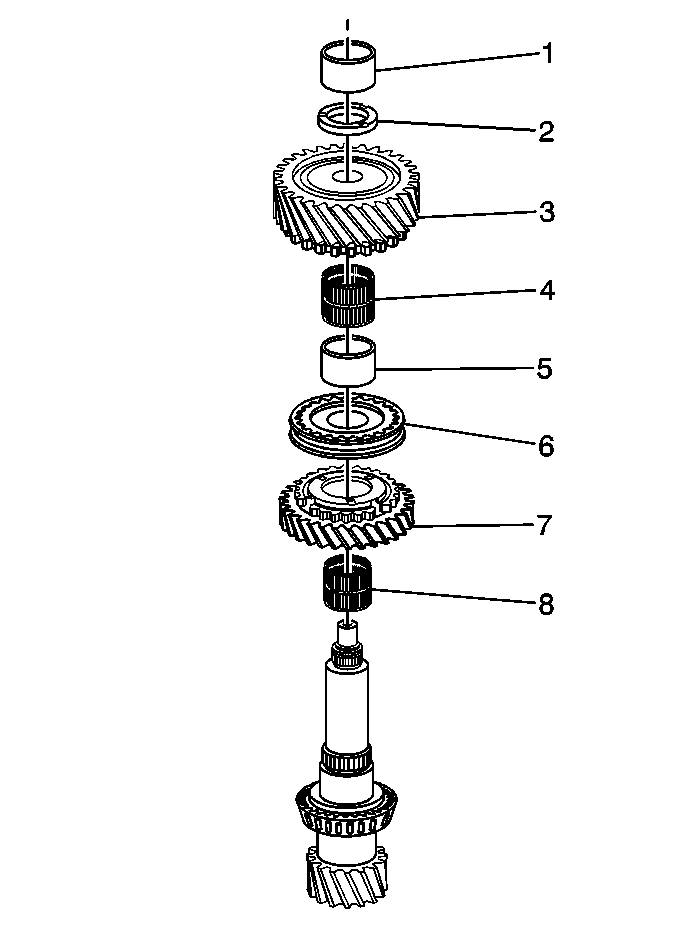 1
2
3
4
5
6
7
8