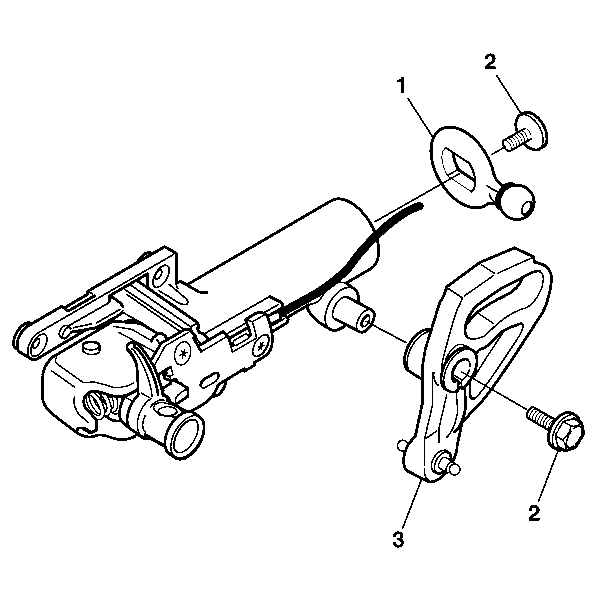 2
1
2
3