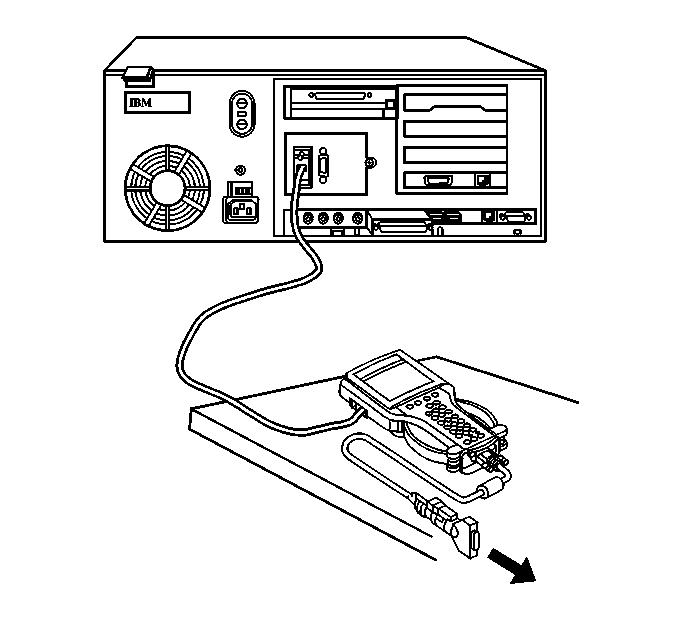 IBM