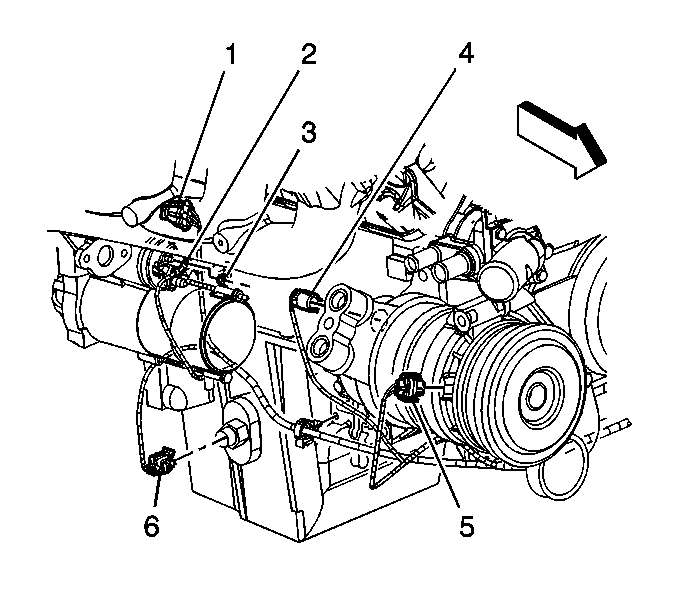 1
2
3
4
5
6