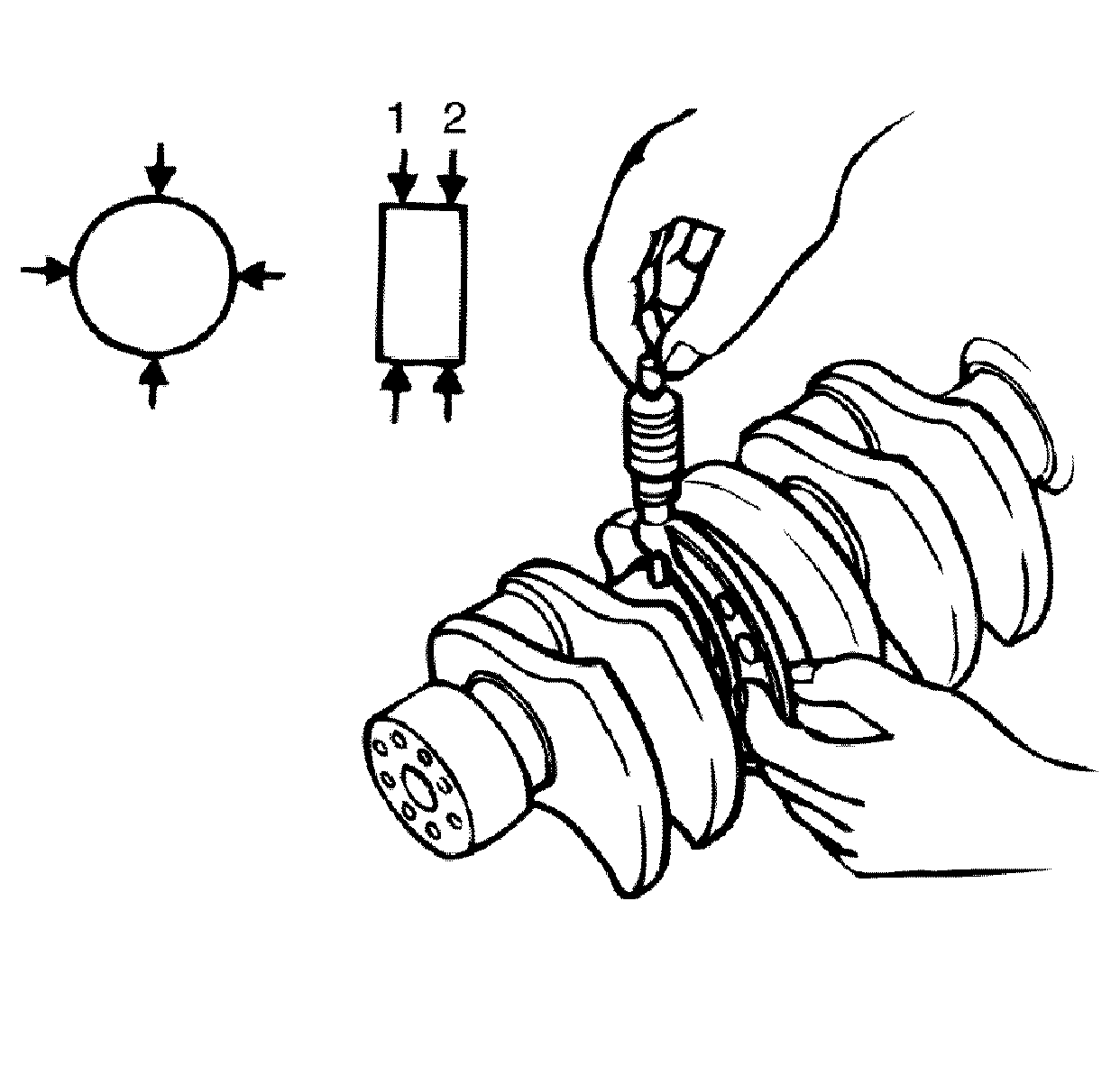 1 2