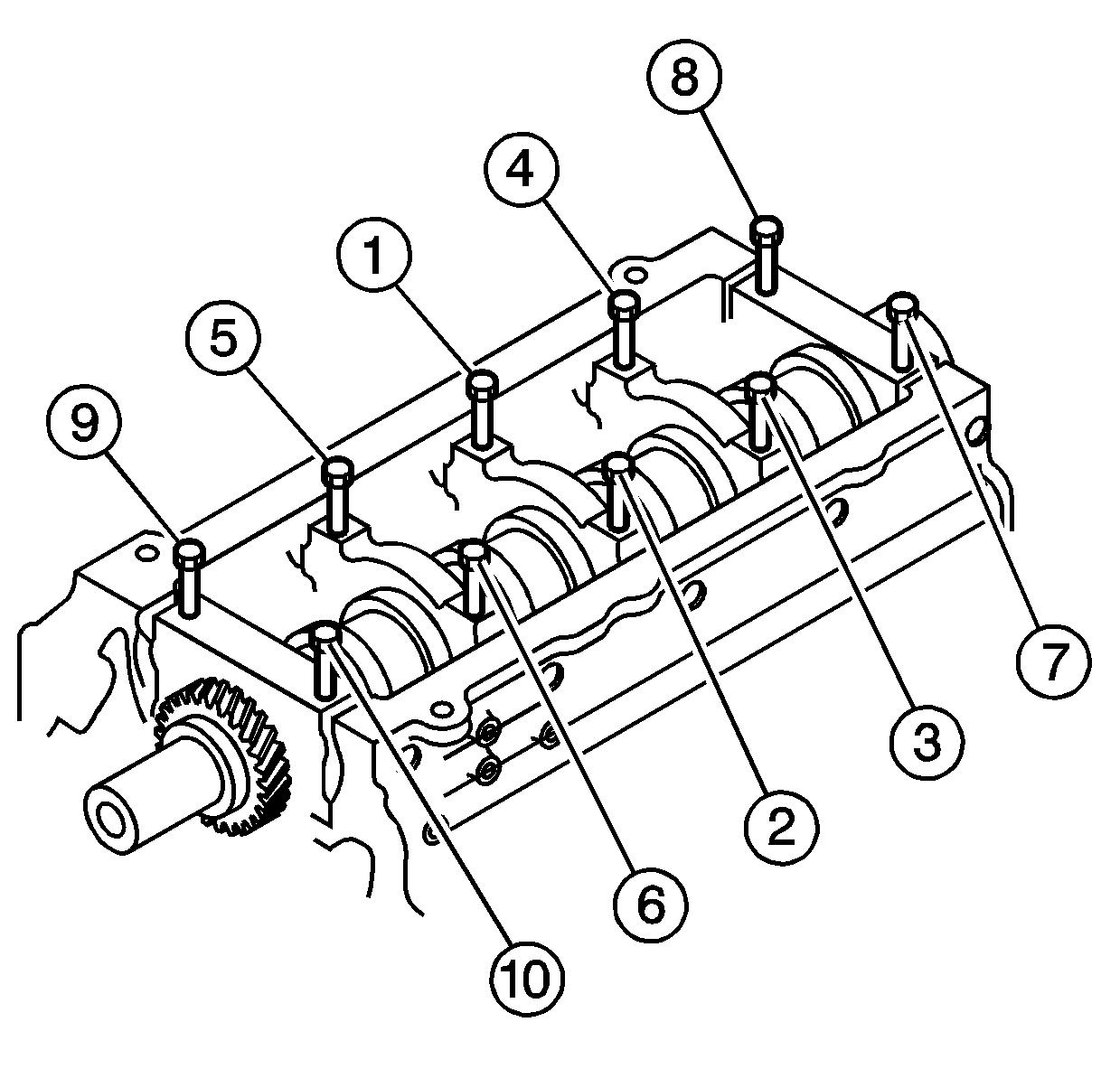 8
4
1
5
9
7
3
2
6
10