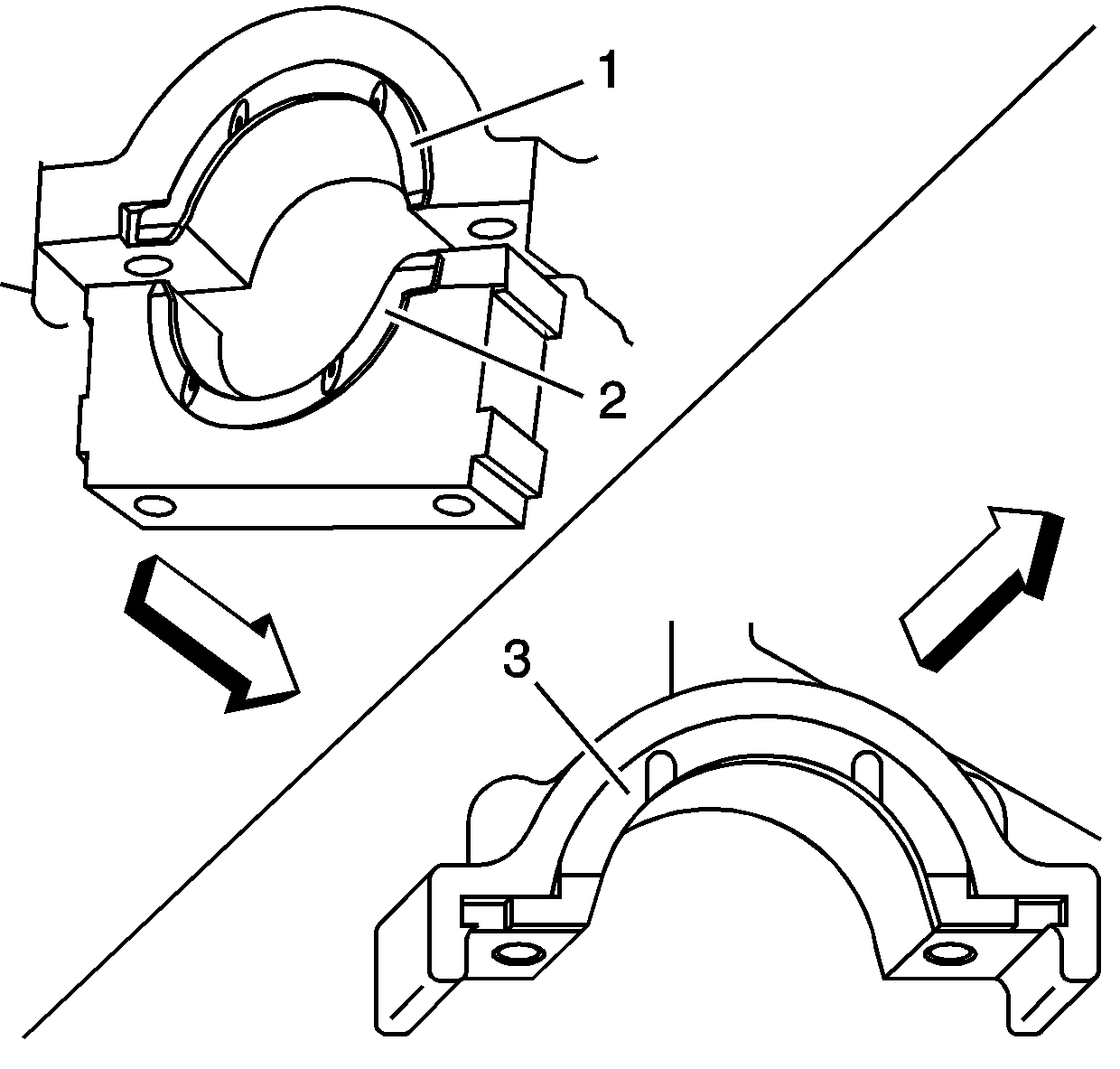 1
2
3